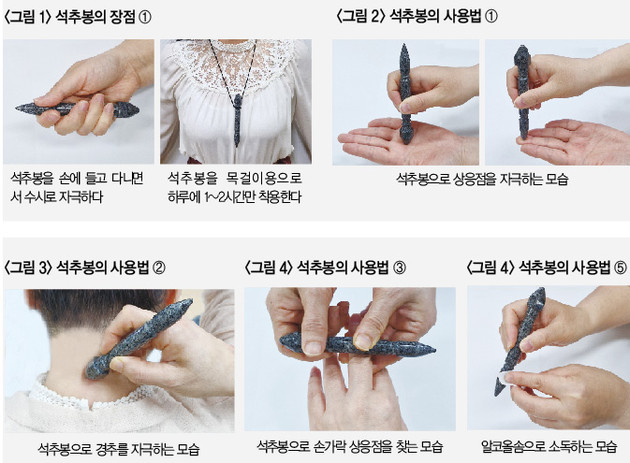 〈그림 1〉 석추봉의 장점 ①

석추봉을 손에 들고 다니면서 수시로 자극하다

석추봉을 목걸이용으로 하루에 1~2시간만 착용한다

〈그림 2〉 석추봉의 사용법 ①

석추봉으로 상응점을 자극하는 모습

〈그림 3〉 석추봉의 사용법 ②

석추봉으로 경추를 자극하는 모습

〈그림 4〉 석추봉의 사용법 ③

석추봉으로 손가락 상응점을 찾는 모습

〈그림 4〉 석추봉의 사용법 ⑤

알코올솜으로 소독하는 모습