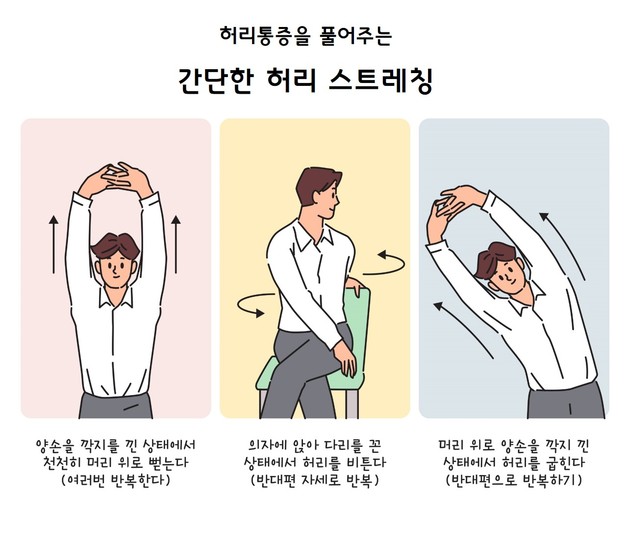 허리통증을 풀어주는

간단한 허리 스트레칭

양손을 깍지를 낀 상태에서 천천히 머리 위로 뻗는다 (여러번 반복한다)

의자에 앉아 다리를 꼰 상태에서 허리를 비튼다 (반대편 자세로 반복)

머리 위로 양손을 깍지 낀 상태에서 허리를 굽힌다 (반대편으로 반복하기)